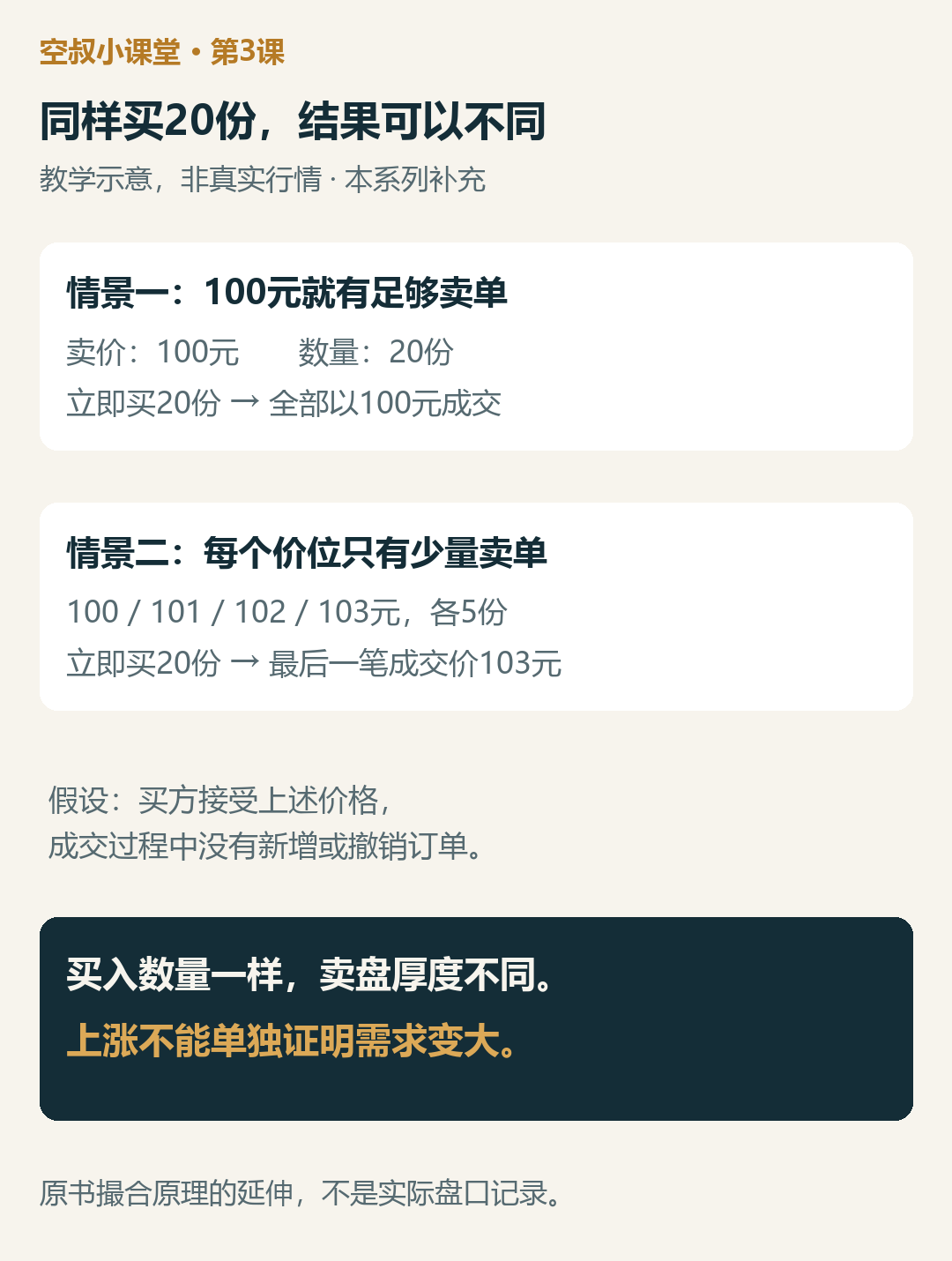 空叔小课堂 · 第3课

同样买20份，结果可以不同

教学示意，非真实行情 · 本系列补充

情景一：100元就有足够卖单

卖价：100元　　数量：20份

立即买20份 → 全部以100元成交

情景二：每个价位只有少量卖单

100 / 101 / 102 / 103元，各5份

立即买20份 → 最后一笔成交价103元

假设：买方接受上述价格，
成交过程中没有新增或撤销订单。

买入数量一样，卖盘厚度不同。

上涨不能单独证明需求变大。

原书撮合原理的延伸，不是实际盘口记录。