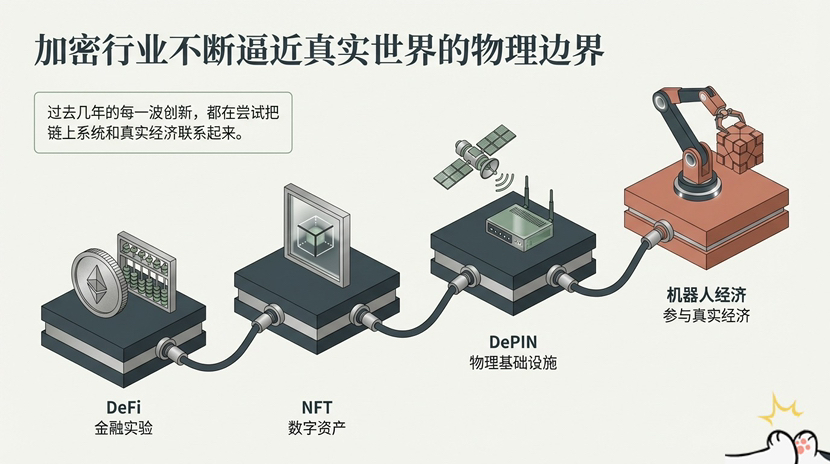 加密行业不断逼近真实世界的物理边界

过去几年的每一波创新，都在尝试把链上系统和真实经济联系起来。

DeFi
金融实验

NFT
数字资产

DePIN
物理基础设施

机器人经济
参与真实经济