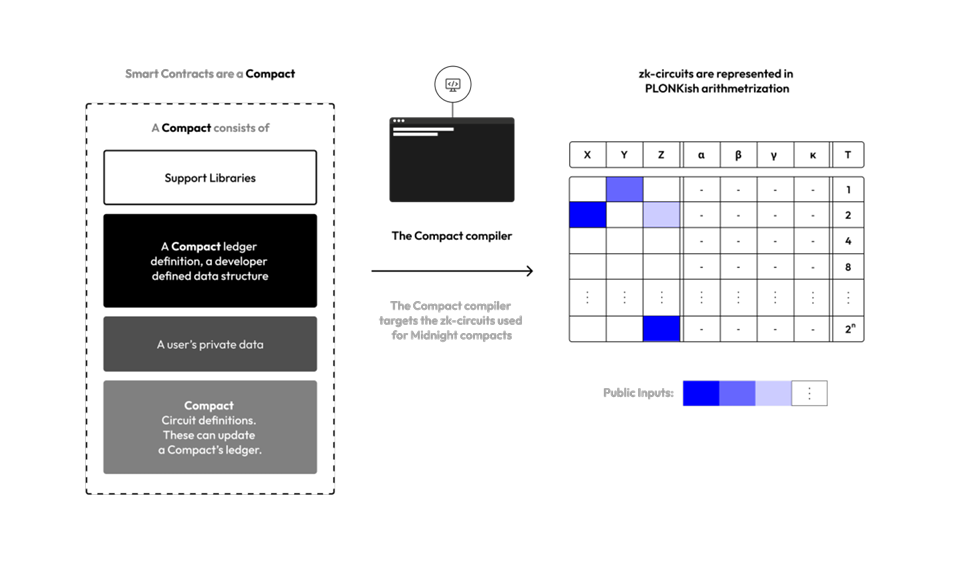 Smart Contracts are a Compact

A Compact consists of

Support Libraries

A Compact ledger definition, a developer defined data structure

A user's private data

Compact
Circuit definitions. These can update a Compact's ledger.

</>

The Compact compiler

The Compact compiler targets the zk-circuits used for Midnight compacts

zk-circuits are represented in PLONKish arithmetization

| X | Y | Z | α | β | γ | κ | T |
|---|---|---|---|---|---|---|---|
| | | | - | - | - | - | 1 |
| | | | - | - | - | - | 2 |
| | | | - | - | - | - | 4 |
| | | | - | - | - | - | 8 |
| ⋮ | ⋮ | ⋮ | ⋮ | ⋮ | ⋮ | ⋮ | ⋮ |
| | | | - | - | - | - | $2^n$ |

Public Inputs: ⋮